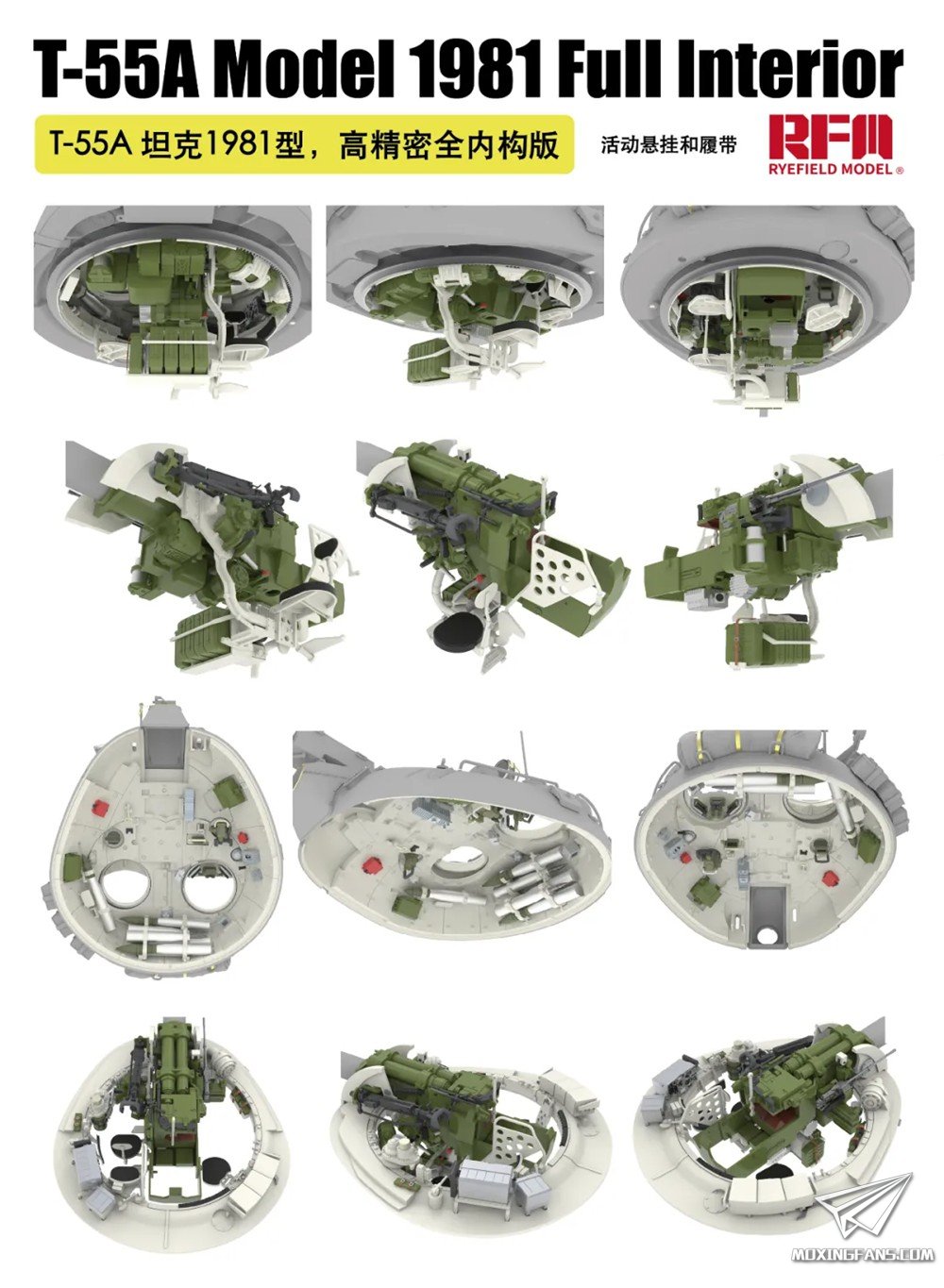 T-55A Model 1981 Full Interior

T-55A 坦克1981型，高精密全内构版

活动悬挂和履带

RFM
RYEFIELD MODEL®

MOXINGFANS.COM