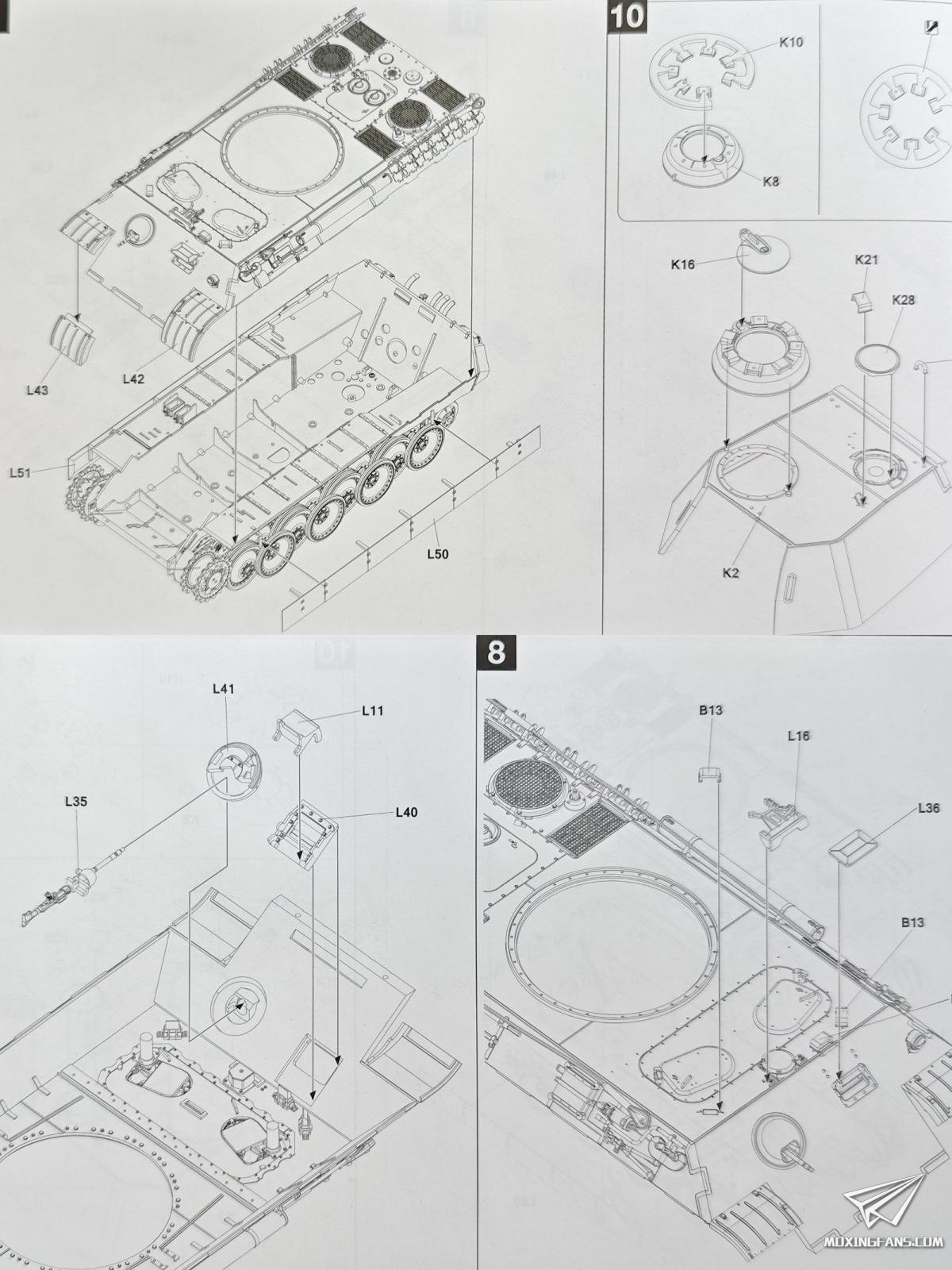 L43
L42
L51
L50

10
K10
K8
K16
K21
K28
K2

L41
L11
L35
L40

8
B13
L16
L36
B13

MOXINGFANS.COM